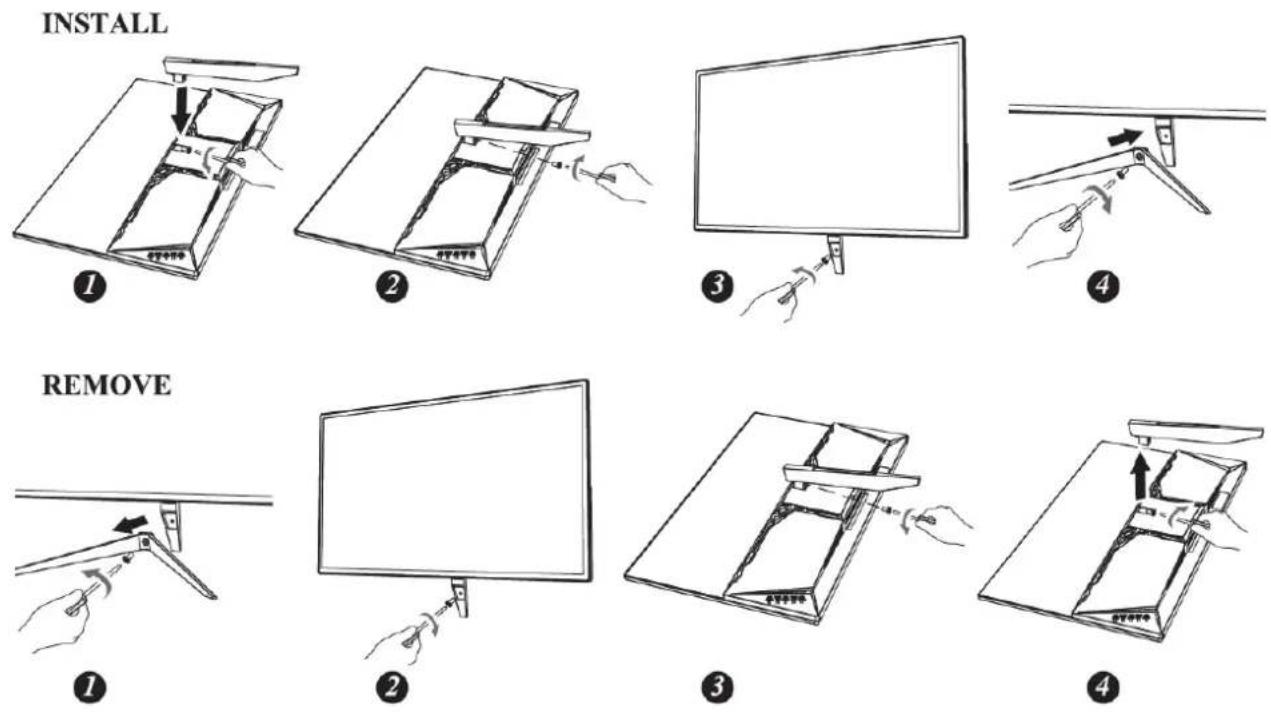 INSTALL

1

2

3

4

REMOVE

1

2

3

4