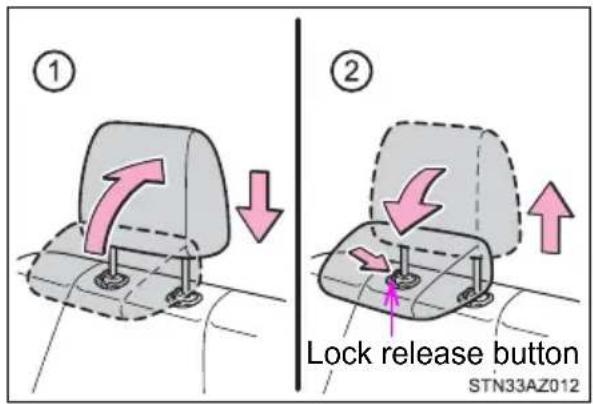 1

2

Lock release button

STN33AZ012