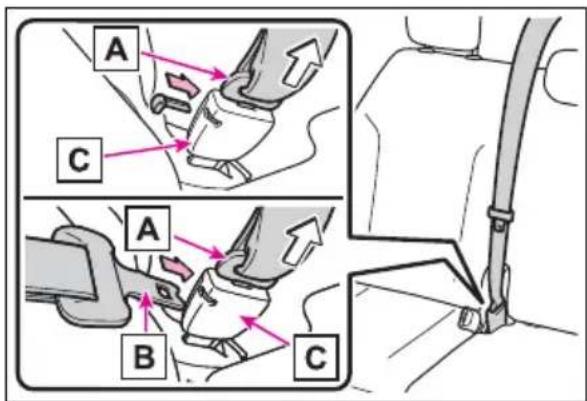 A
C
A
B
C