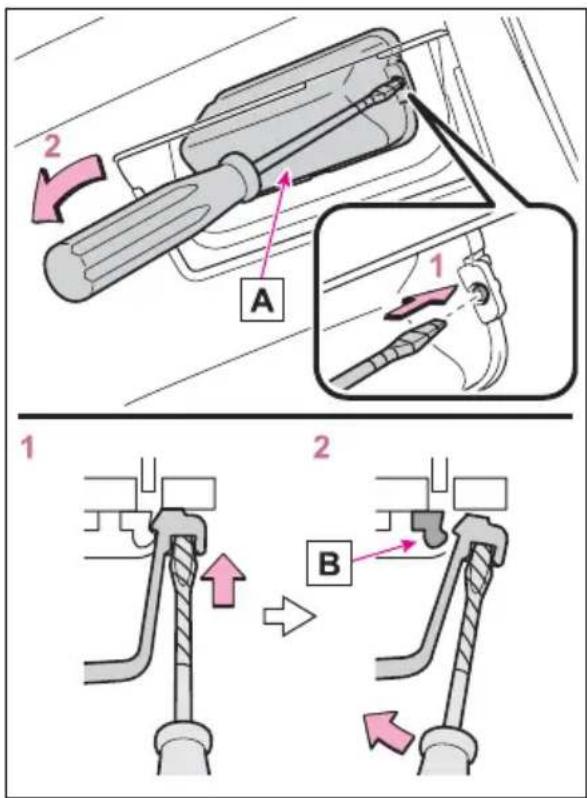 2

A

1

1

2

B