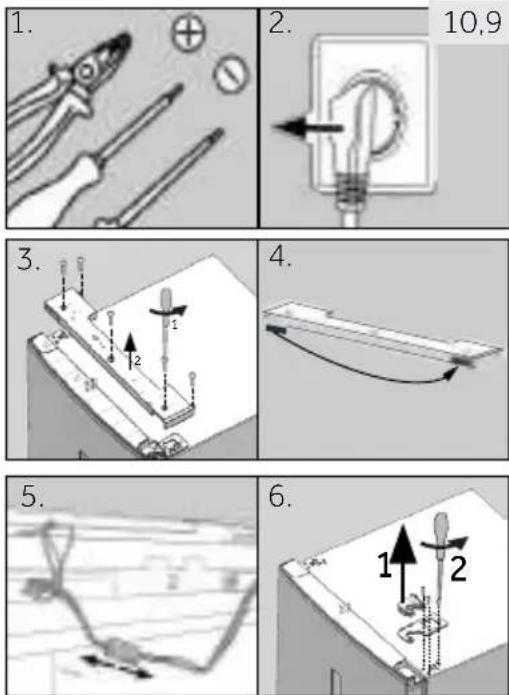 1.

2.

10,9

3.

1

2

4.

5.

6.

1

2