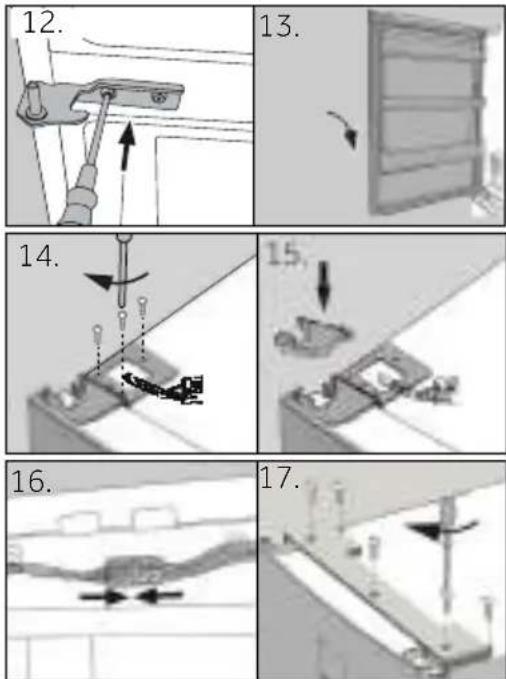 12.

13.

14.

15.

16.

17.