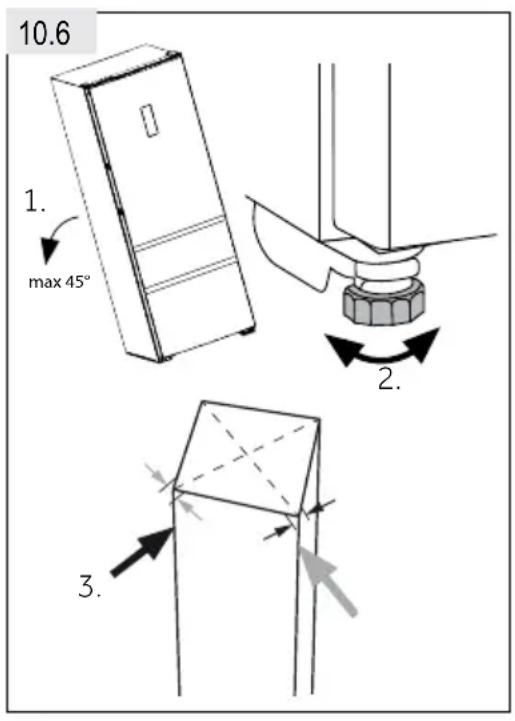 10.6

1.

max 45°

2.

3.