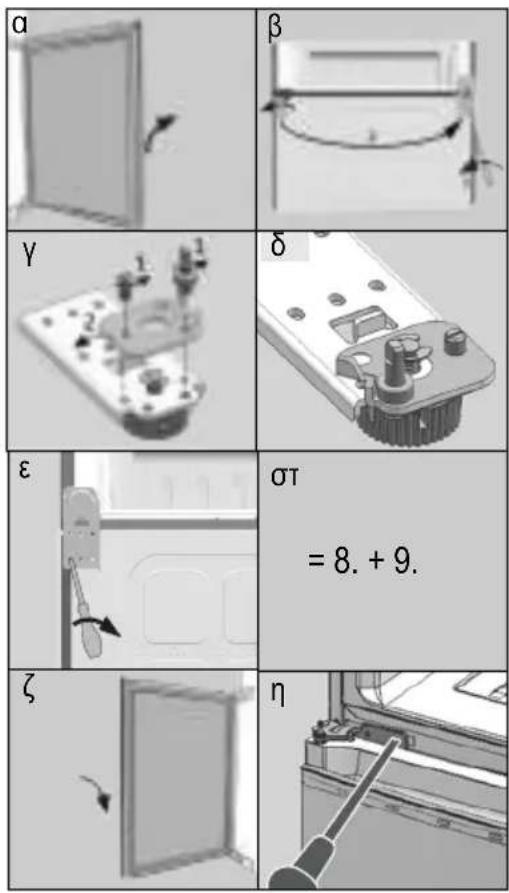 α

β

γ

1

1

2

δ

ε

στ

= 8. + 9.

ζ

η