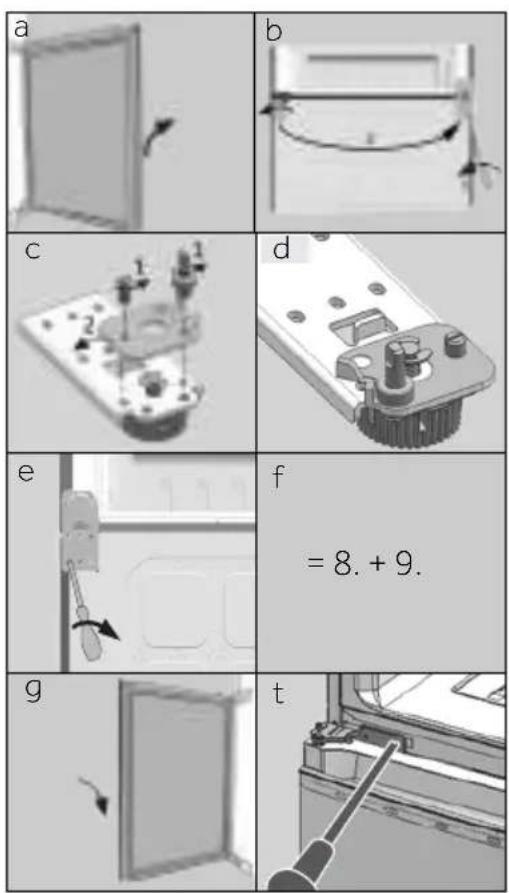 a

b

c

1

1

2

d

e

f

= 8. + 9.

g

t