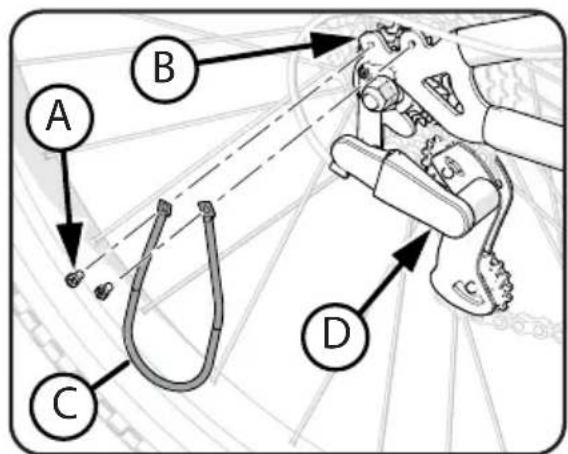 B
A
D
C