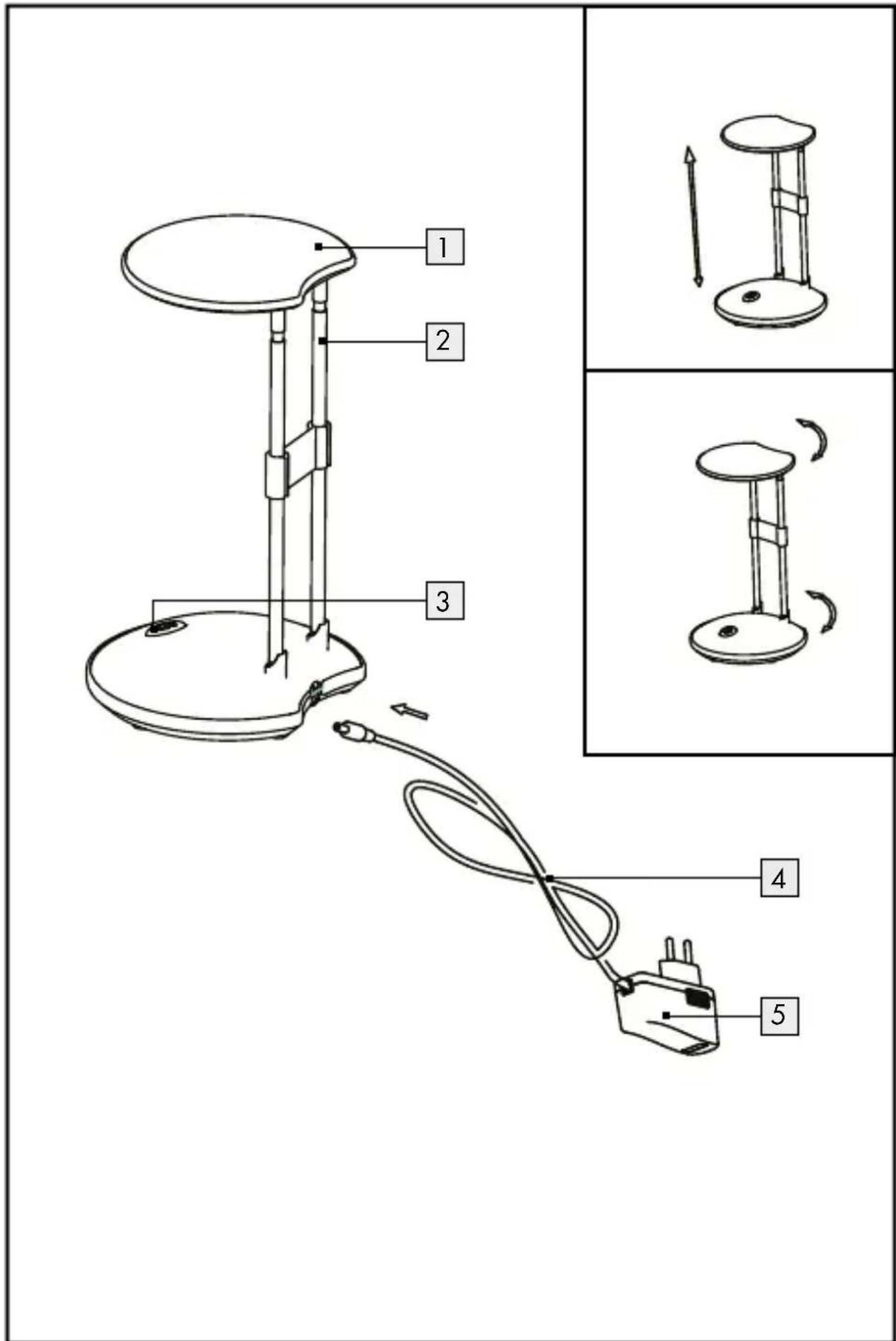 1
2
3
4
5