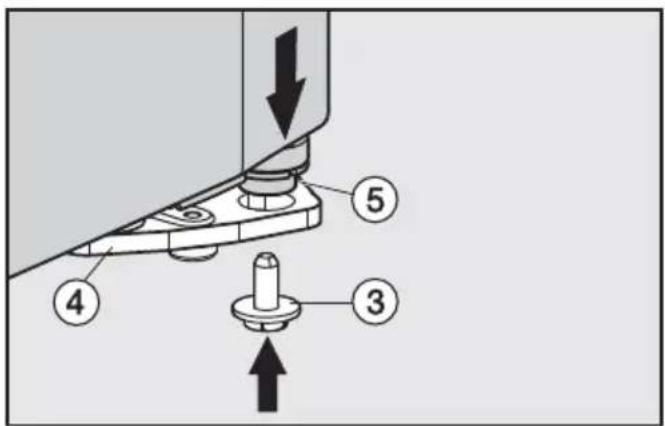 5

4

3