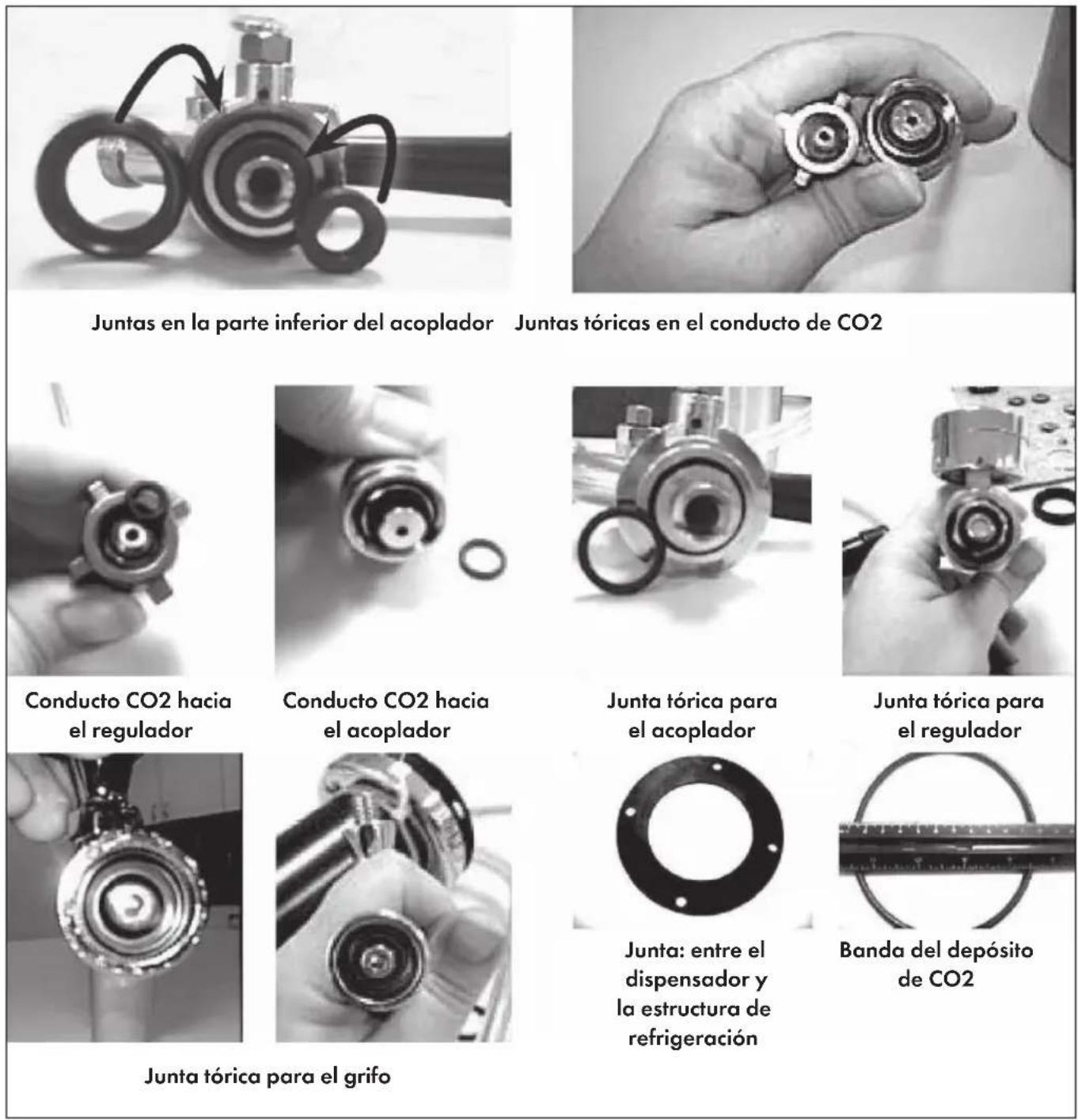 Juntas en la parte inferior del acoplador

Juntas tóricas en el conducto de CO2

Conducto CO2 hacia el regulador

Conducto CO2 hacia el acoplador

Junta tórica para el acoplador

Junta tórica para el regulador

Junta: entre el dispensador y la estructura de refrigeración

Banda del depósito de CO2

Junta tórica para el grifo