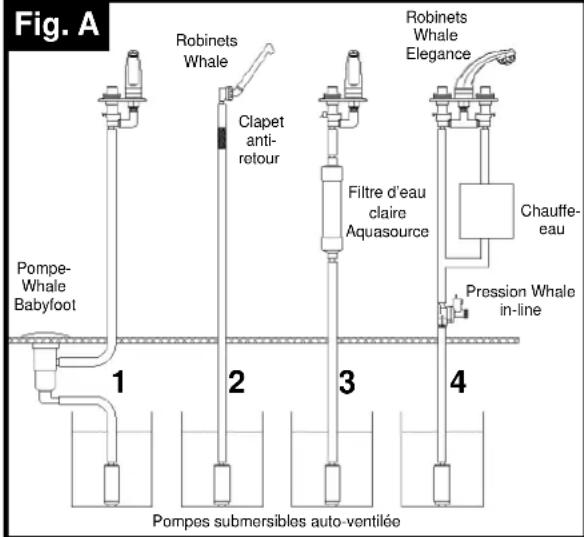 Fig. A

Robinets Whale

Robinets Whale Elegance

Clapet anti-retour

Filtre d'eau claire Aquasource

Chauffe-eau

Pompe-Whale Babyfoot

Pression Whale in-line

1

2

3

4

Pompes submersibles auto-ventilée