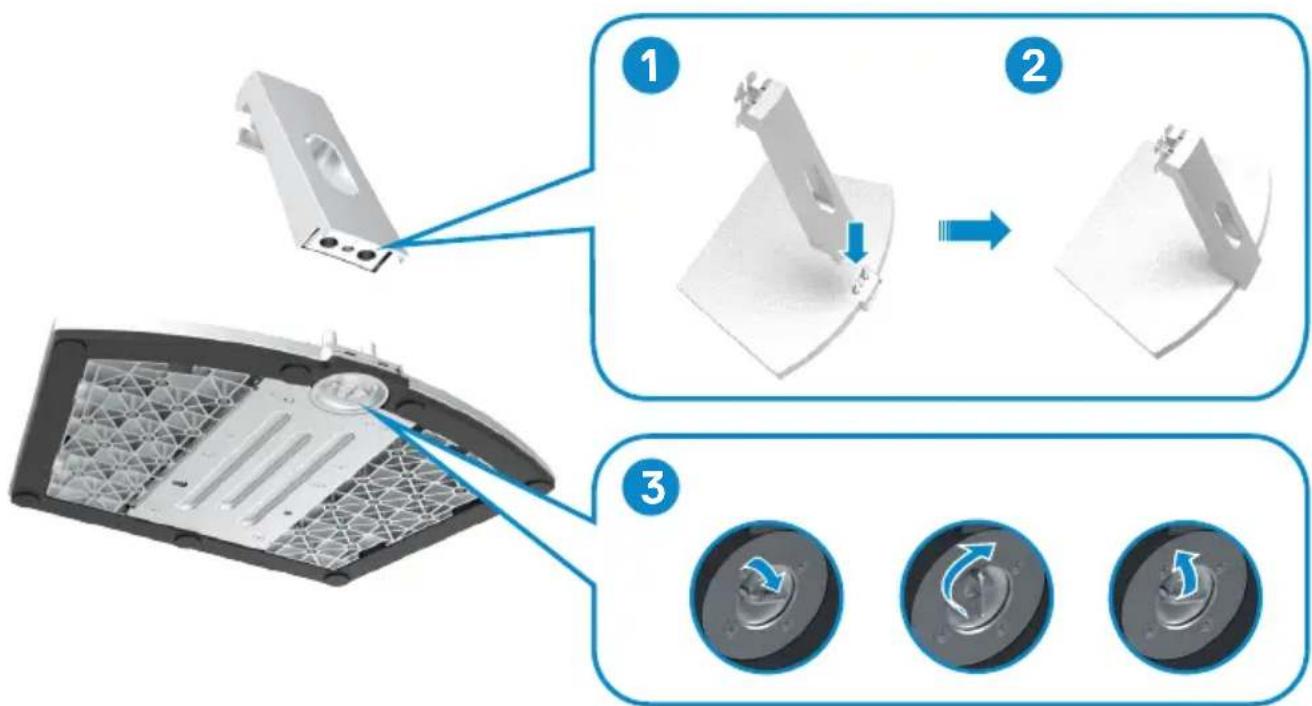 1
2
3