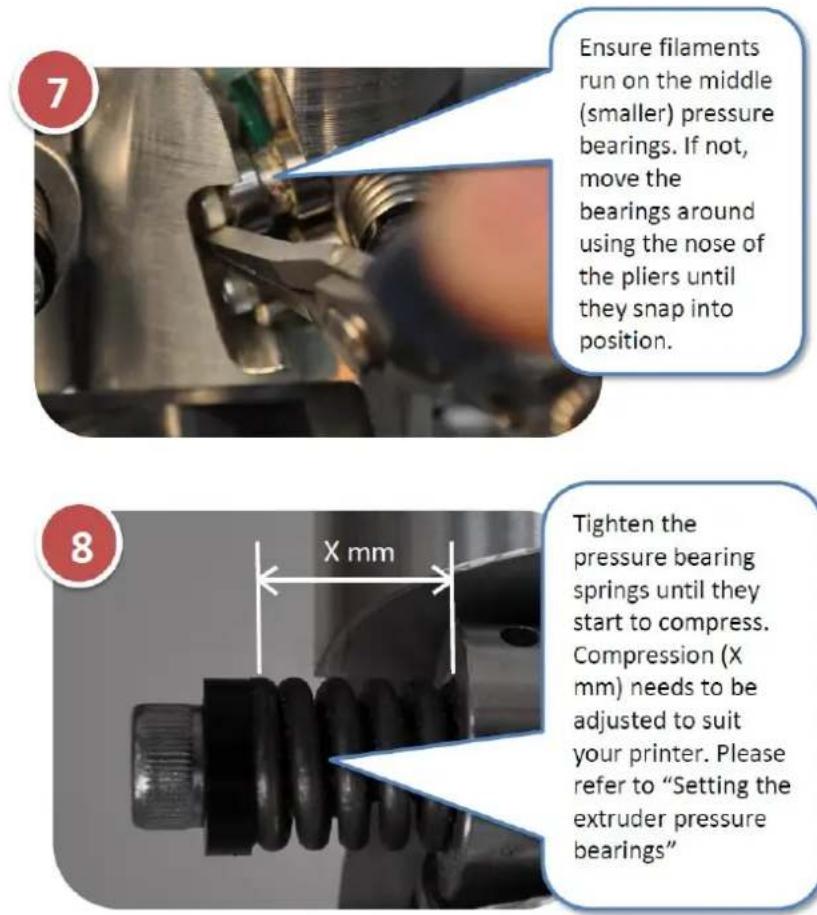 7

Ensure filaments run on the middle (smaller) pressure bearings. If not, move the bearings around using the nose of the pliers until they snap into position.

8

X mm

Tighten the pressure bearing springs until they start to compress. Compression (X mm) needs to be adjusted to suit your printer. Please refer to "Setting the extruder pressure bearings"