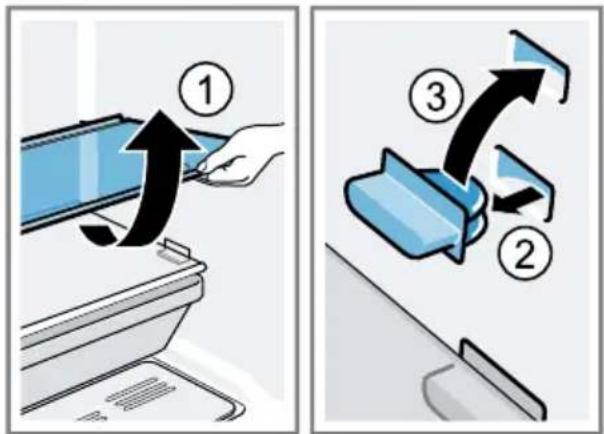 1

3

2