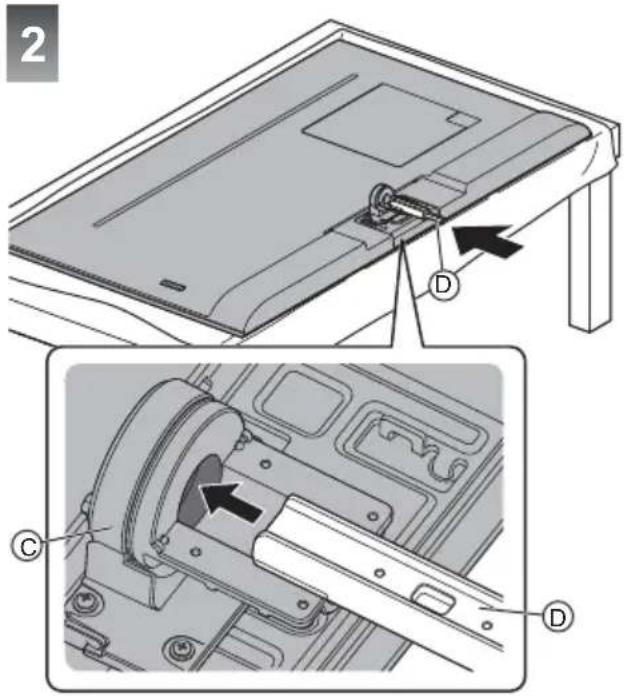 2

D

C

D