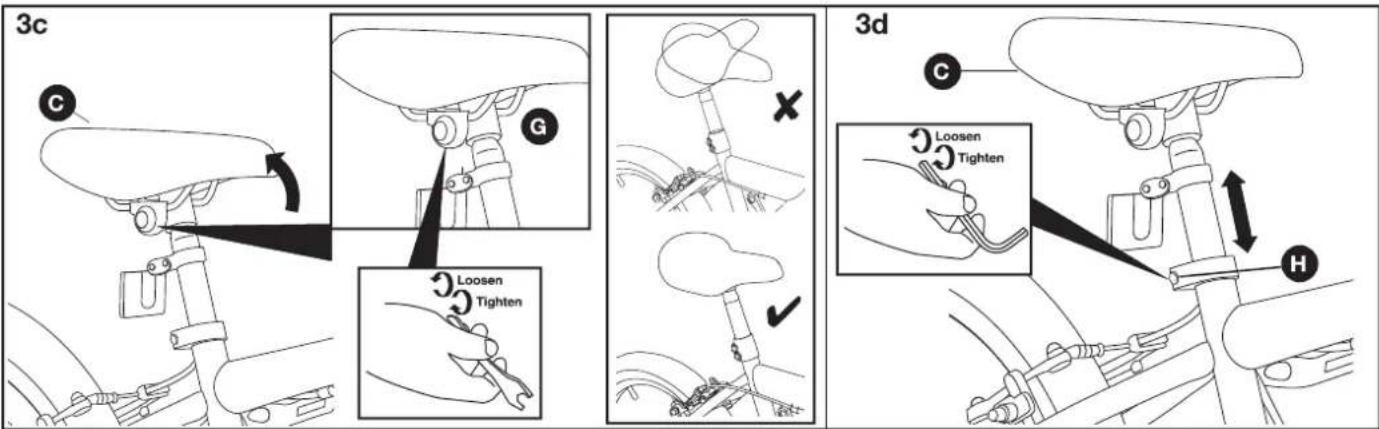 3c

C

G

Loosen
Tighten

3d

C

Loosen
Tighten

H