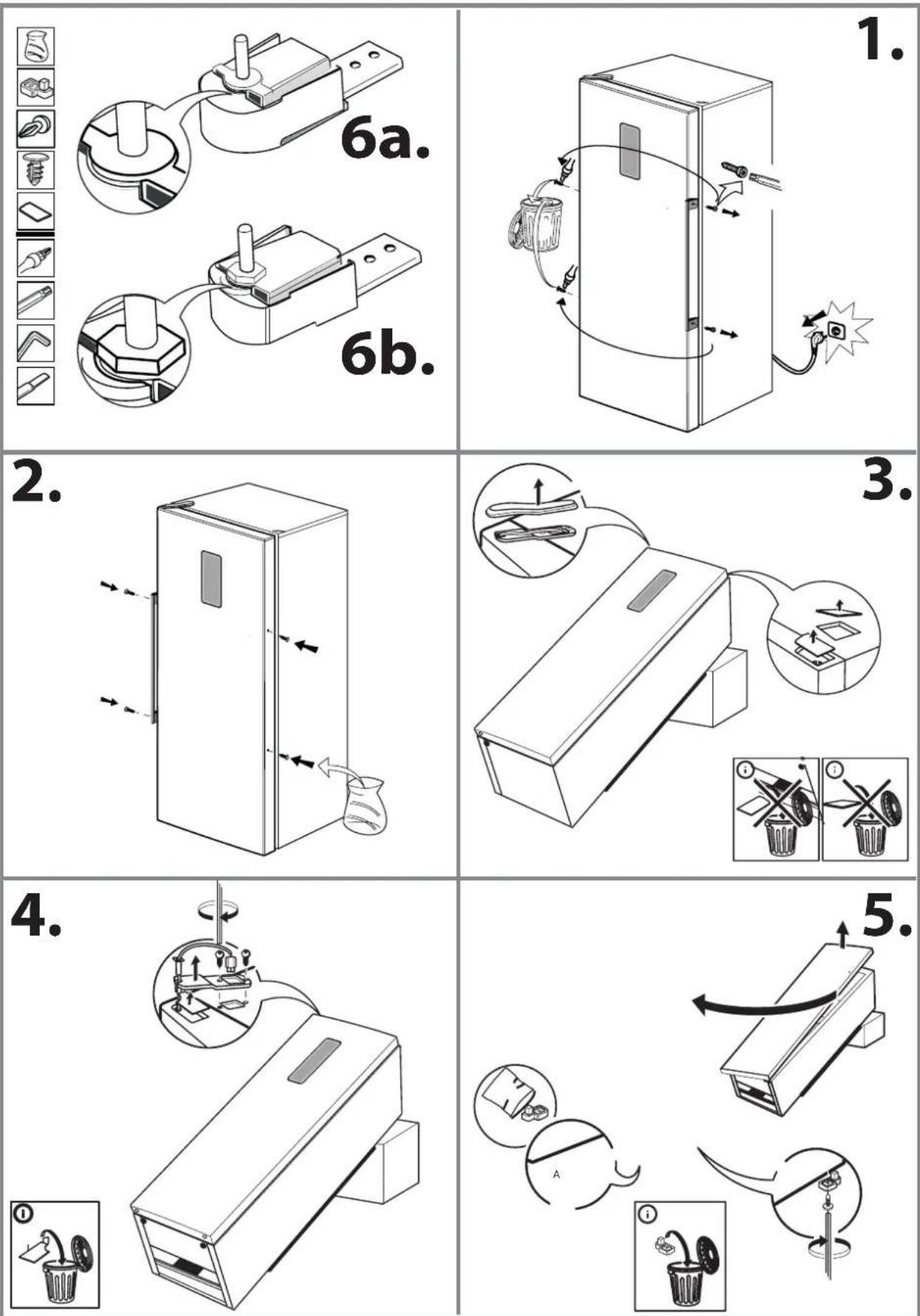 6a.

6b.

1.

2.

3.

4.

5.

A