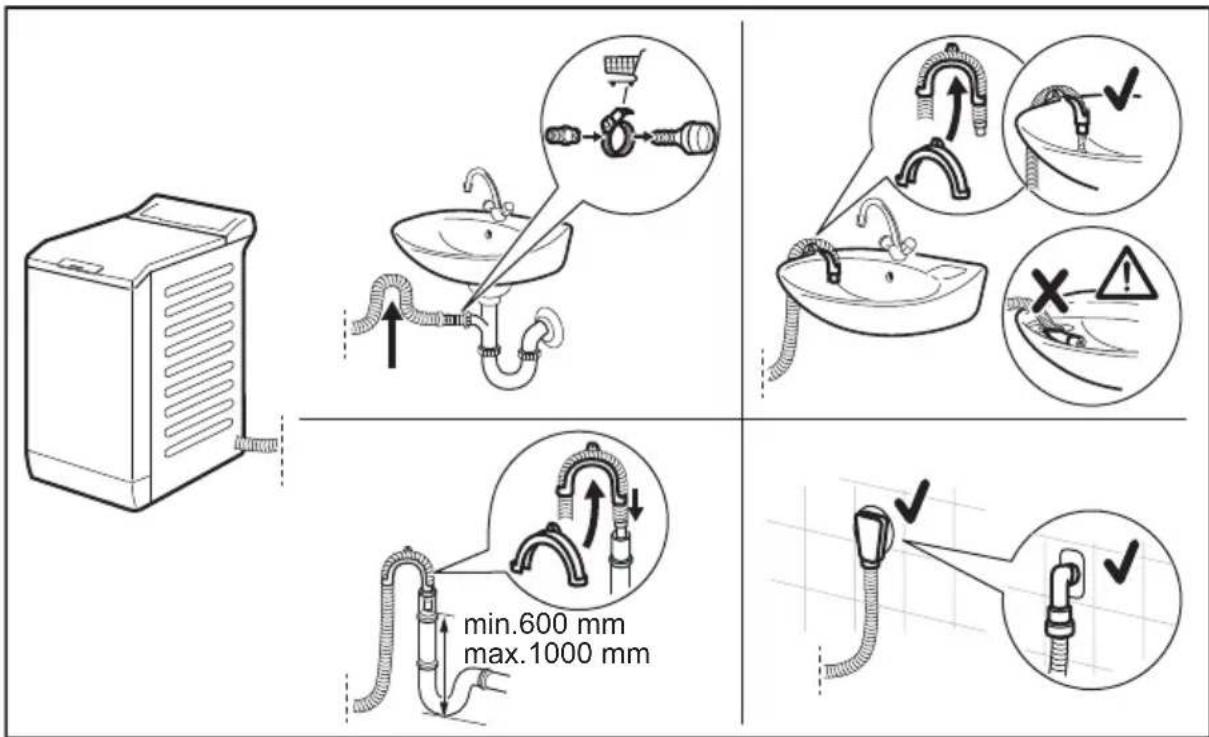 min.600 mm
max.1000 mm