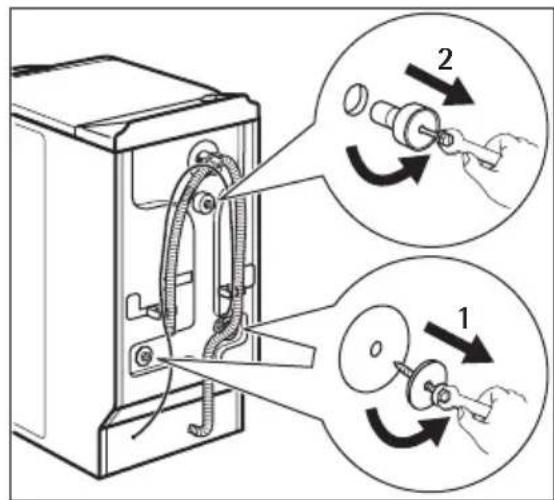 2

1