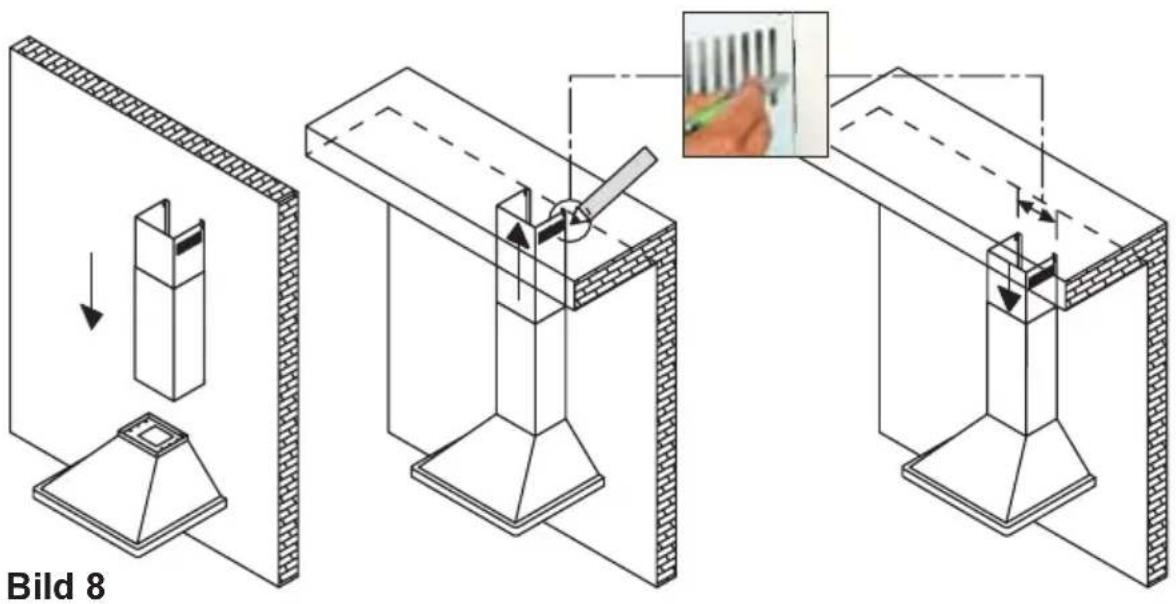 Bild 8