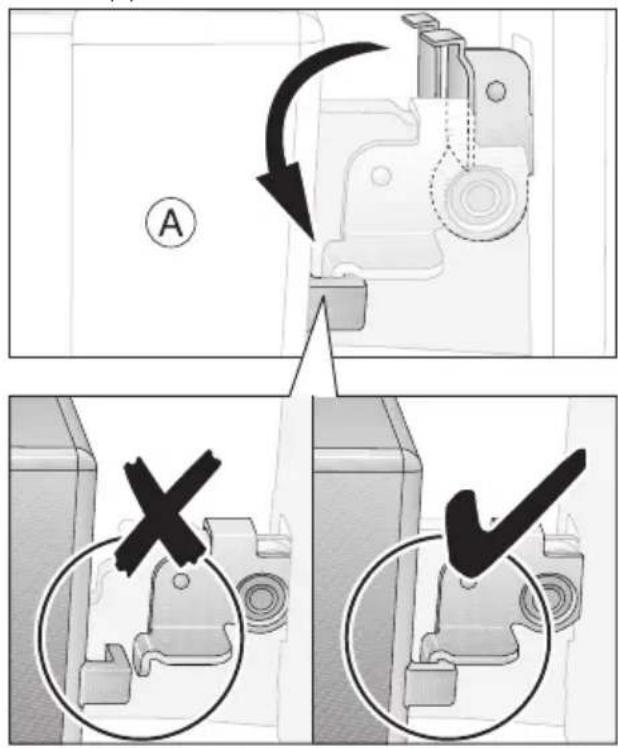 A