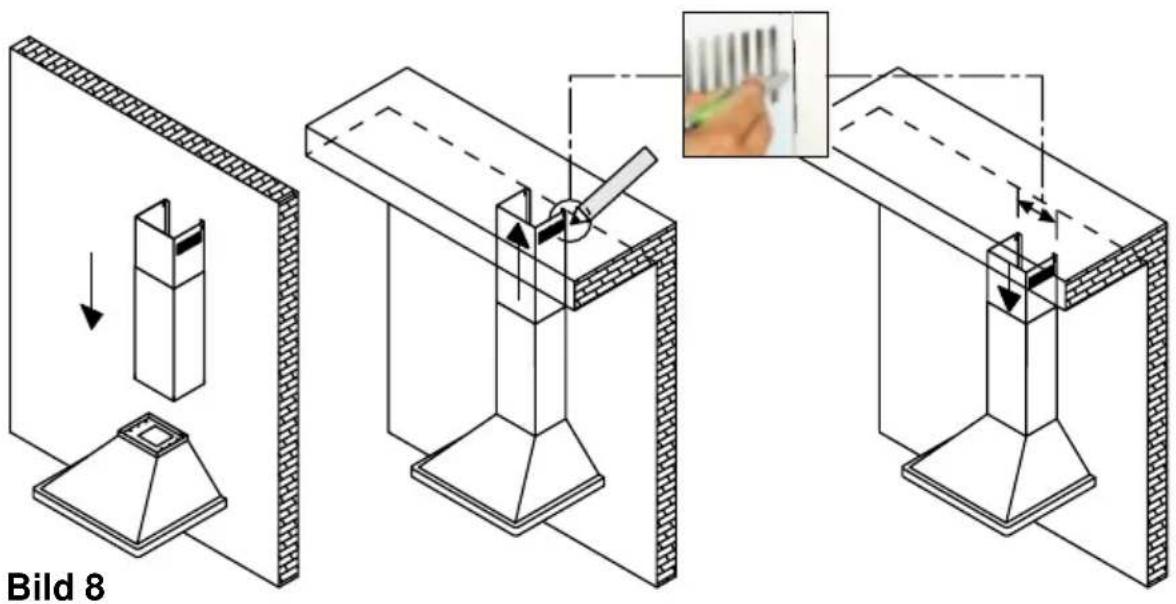 Bild 8