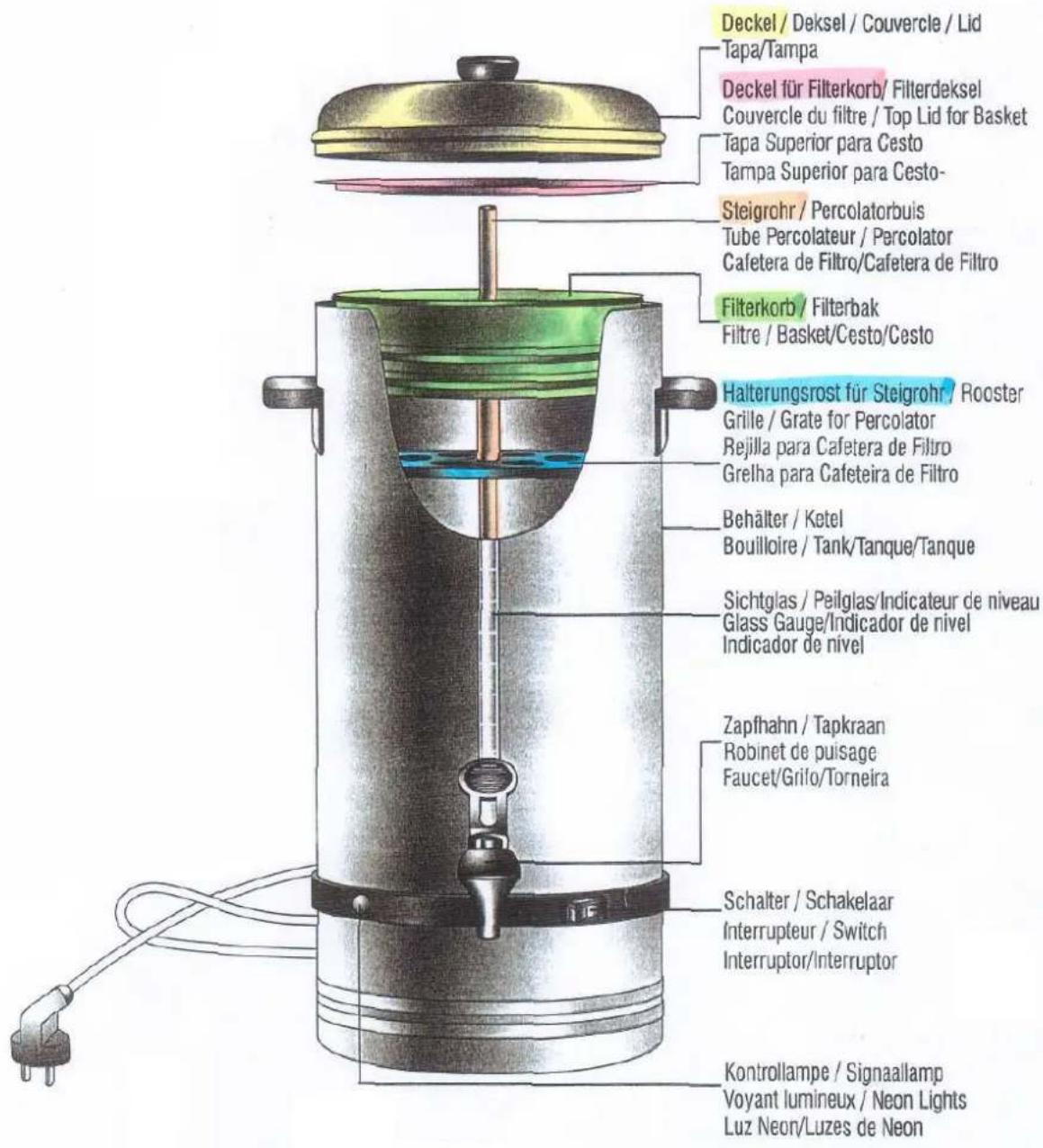 Deckel / Deksel / Couvercle / Lid
Tapa/Tampa

Deckel für Filterkorb/ Filterdeksel
Couvercle du filtre / Top Lid for Basket
Tapa Superior para Cesto
Tampa Superior para Cesto-

Steigrohr / Percolatorbuis
Tube Percolateur / Percolator
Cafetera de Filtro/Cafetera de Filtro

Filterkorb / Filterbak
Filtre / Basket/Cesto/Cesto

Halterungsrost für Steigrohr / Rooster
Grille / Grate for Percolator
Rejilla para Cafetera de Filtro
Grelha para Cafeteira de Filtro

Behälter / Ketel
Bouilloire / Tank/Tanque/Tanque

Sichtglas / Peilglas/Indicateur de niveau
Glass Gauge/Indicador de nivel
Indicador de nivel

Zapfhahn / Tapkraan
Robinet de puisage
Faucet/Grifo/Torneira

Schalter / Schakelaar
Interrupteur / Switch
Interruptor/Interruptor

Kontrollampe / Signaallamp
Voyant lumineux / Neon Lights
Luz Neon/Luzes de Neon