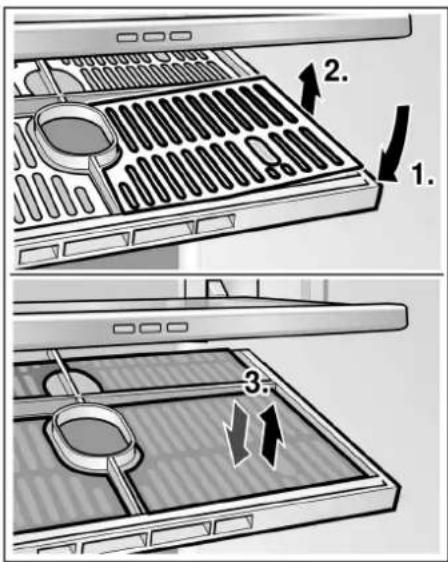 2.

1.

3.