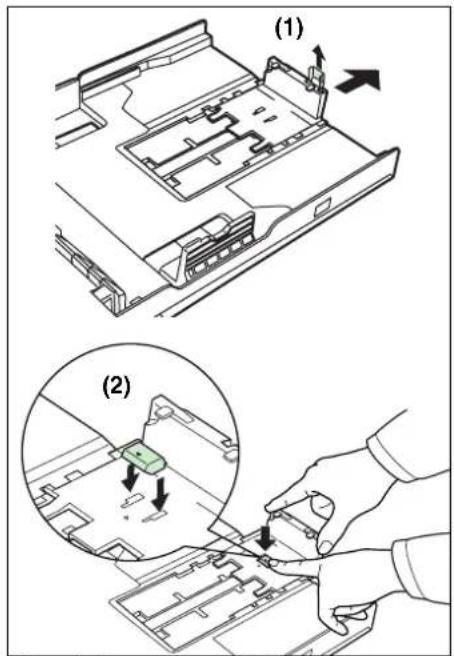 (1)

(2)