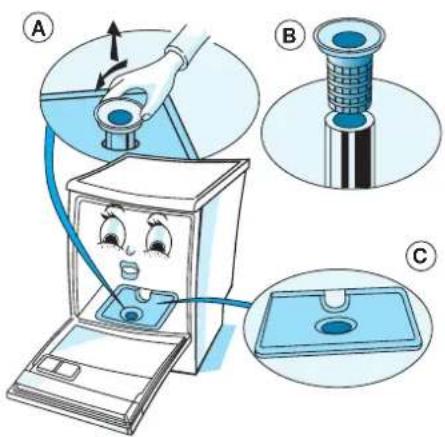 A

B

C