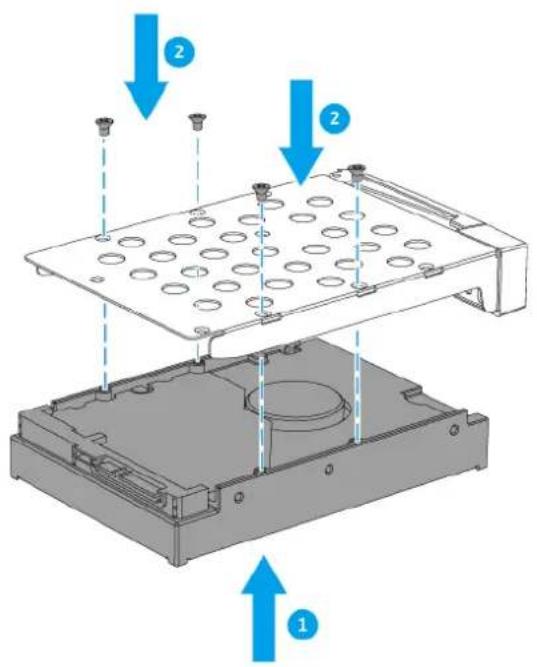 2
2
1