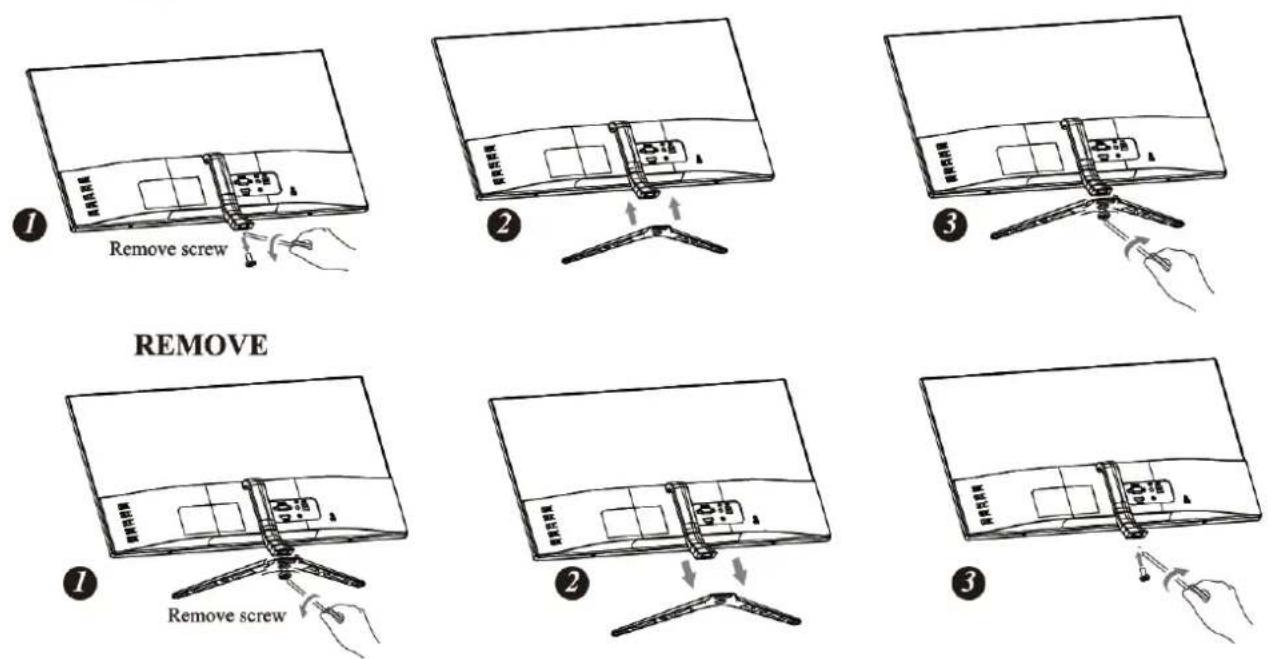 1
Remove screw

2

3

REMOVE

1
Remove screw

2

3