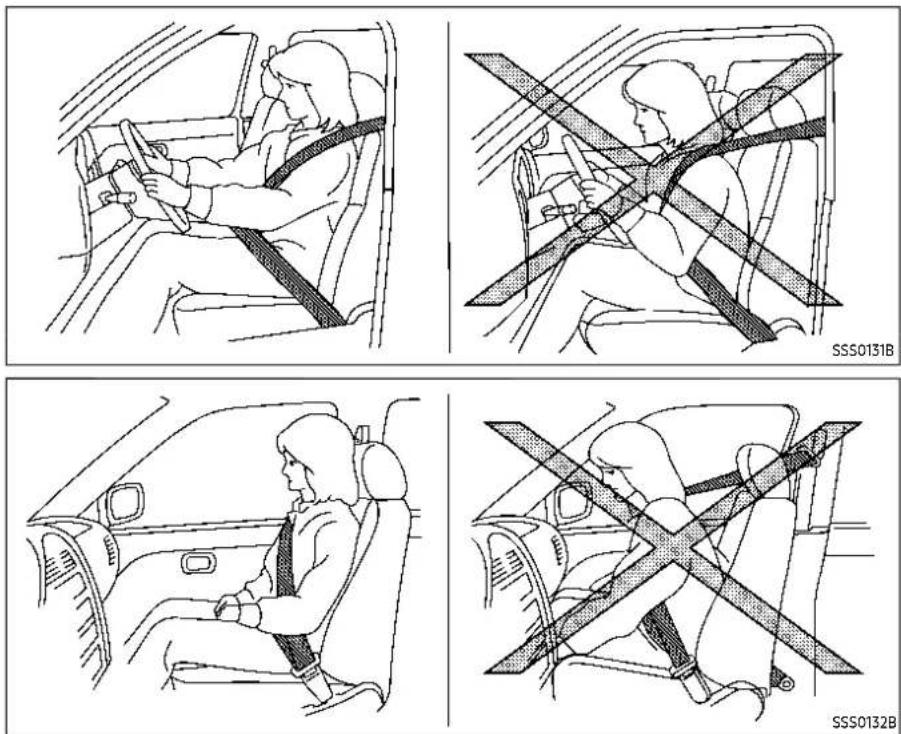 SSS0131B

SSS0132B