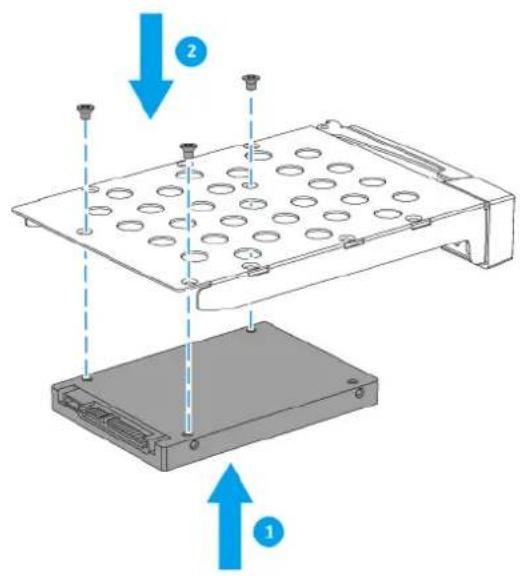 2

1