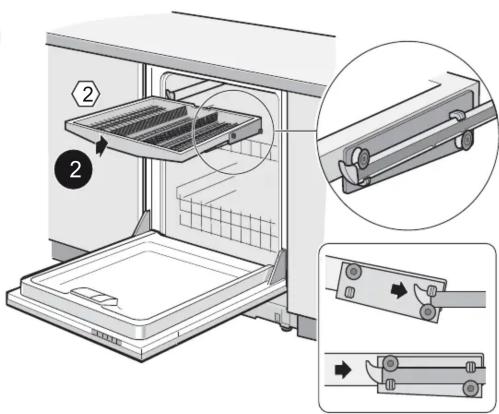 2

2