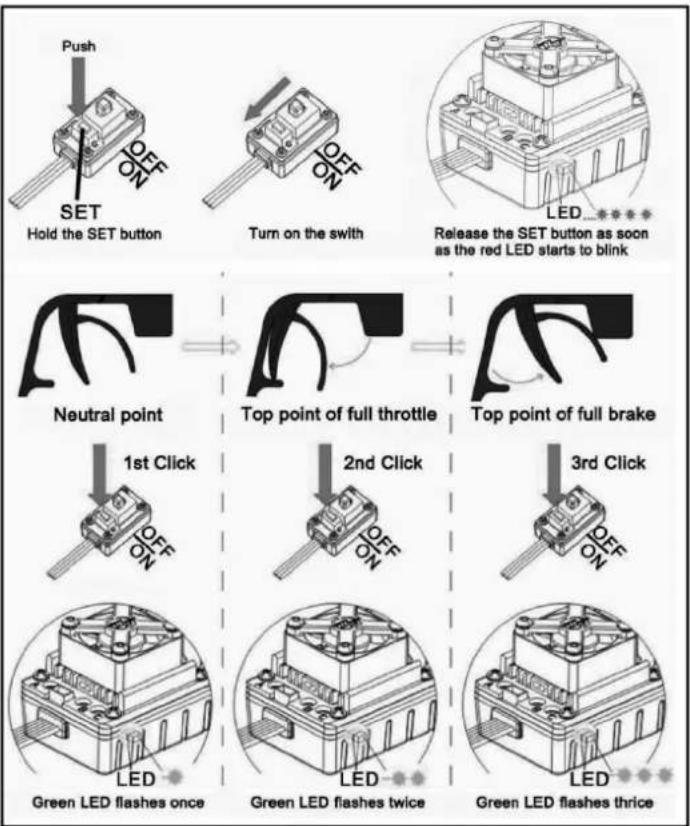 Push

OFF
ON

SET
Hold the SET button

OFF
ON

Turn on the swith

LED

Release the SET button as soon as the red LED starts to blink

Neutral point

1st Click

OFF
ON

LED
Green LED flashes once

Top point of full throttle

2nd Click

OFF
ON

LED
Green LED flashes twice

Top point of full brake

3rd Click

OFF
ON

LED
Green LED flashes thrice