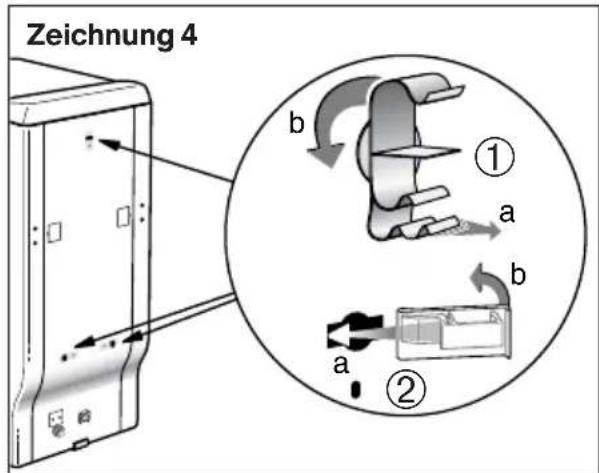 Zeichnung 4

b

①

a

b

a

②