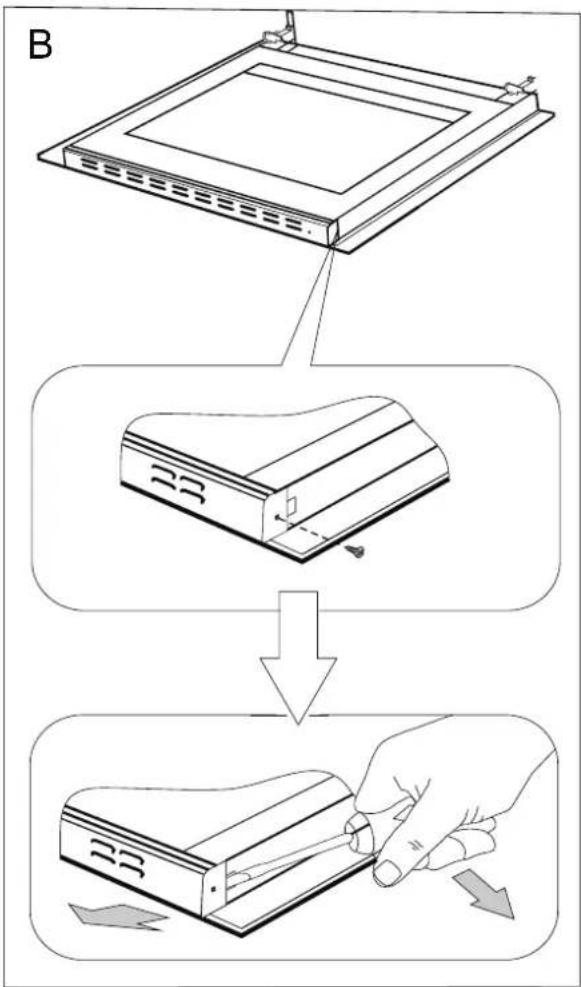 B