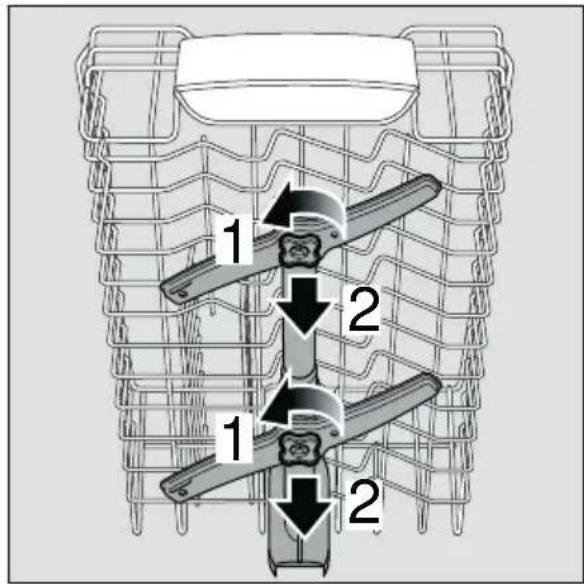 1
2
1
2