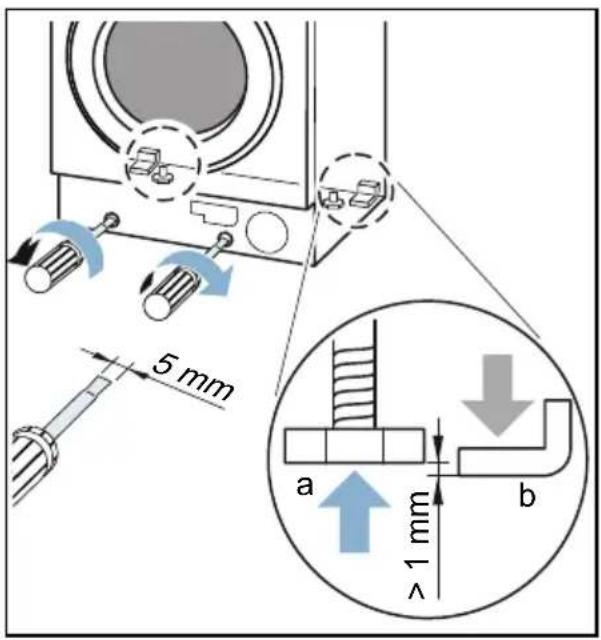 5 mm

a

b

> 1 mm