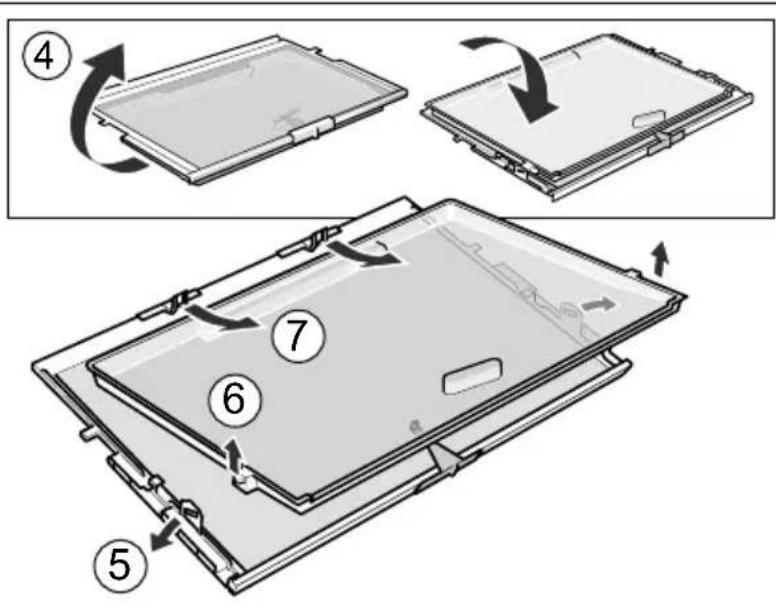 4

7

6

5