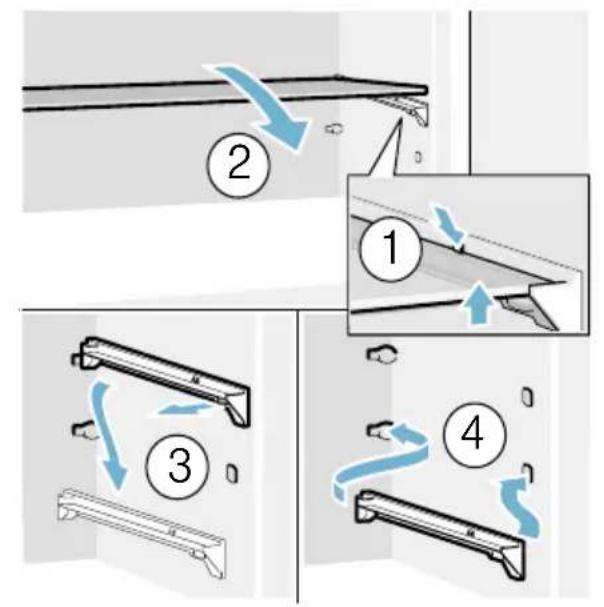 2

1

3

4