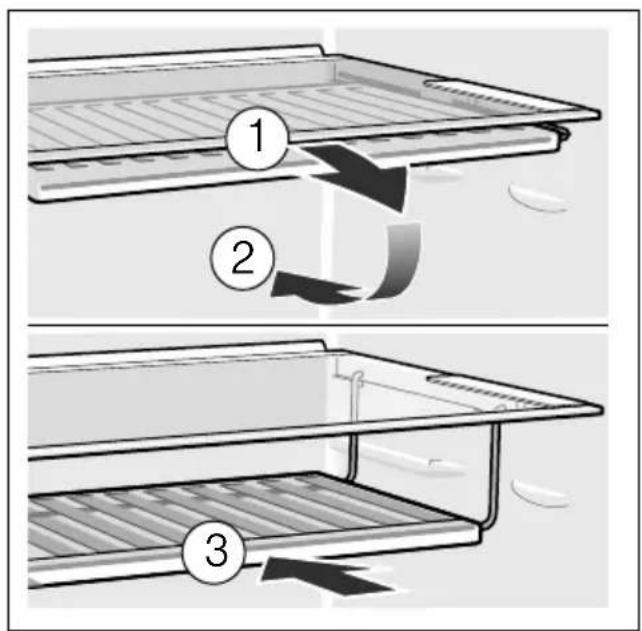 1
2
3