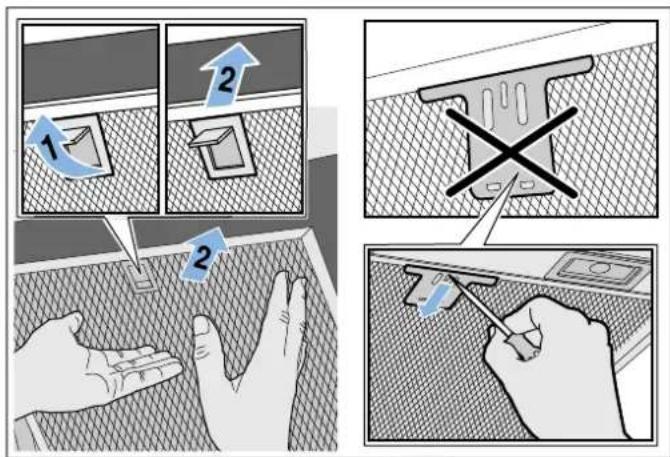 1
2
2