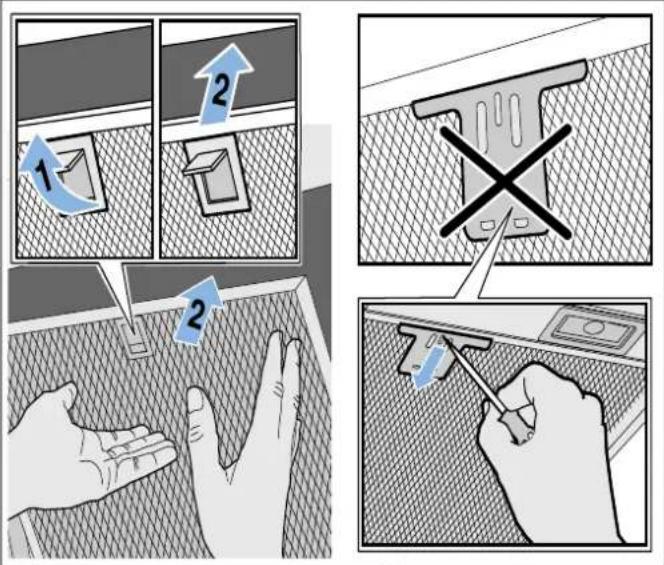 1
2
2