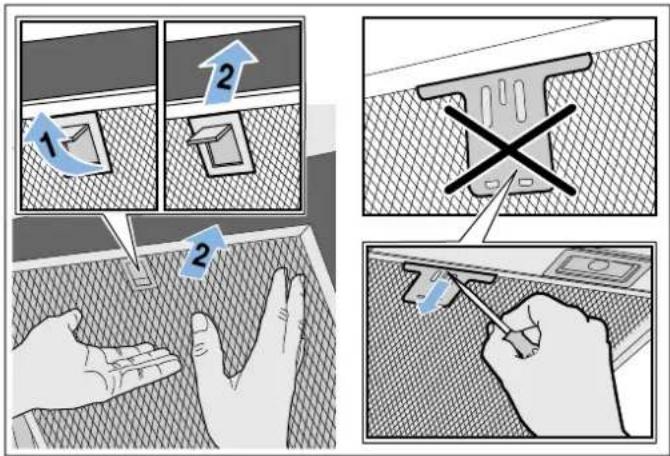 1
2
2