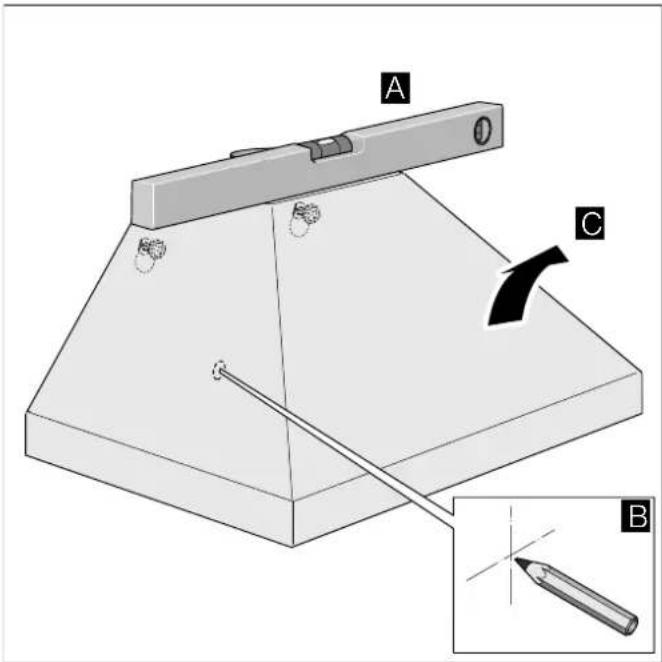 A

C

B