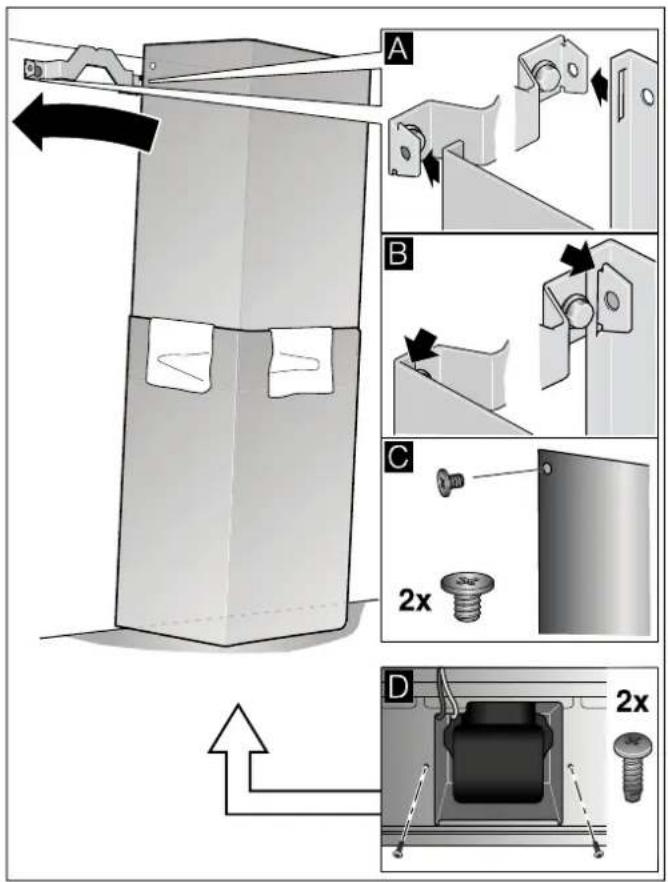 A

B

C

2x

D

2x