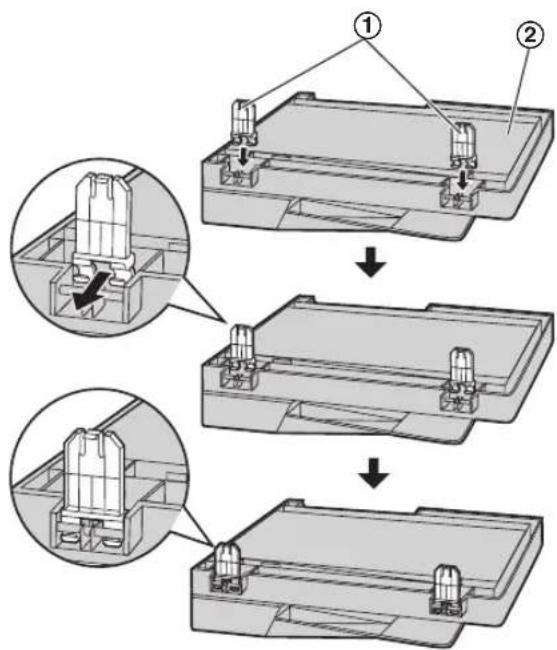 ①
②