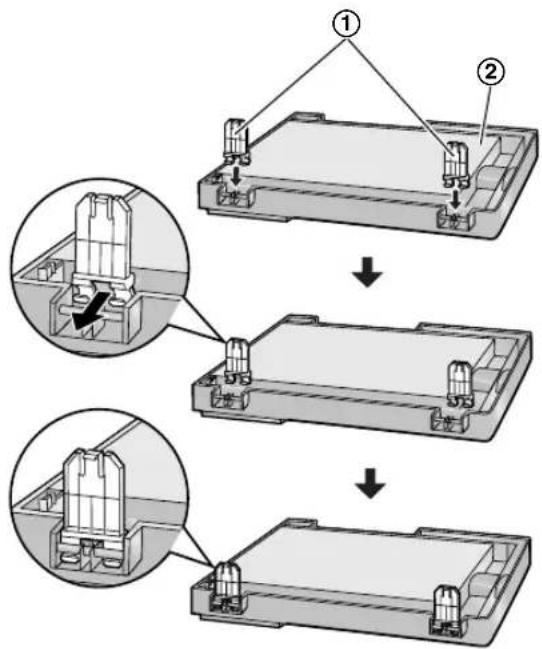 ①
②