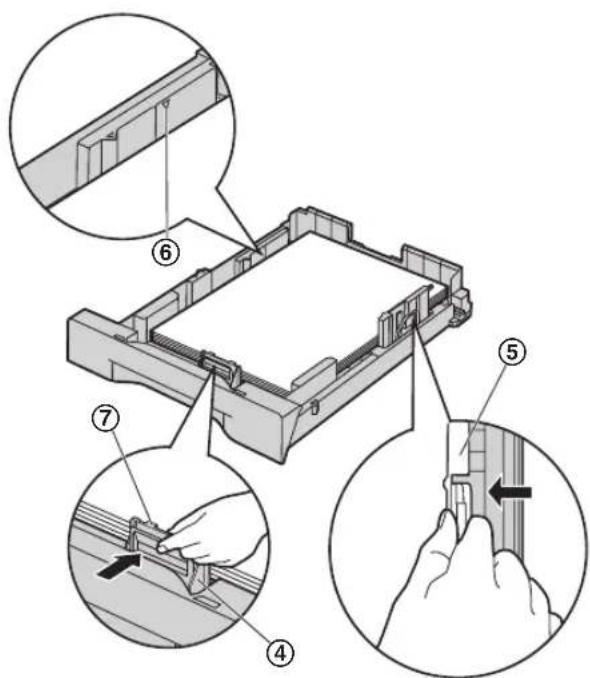 ⑥
⑤
⑦
④